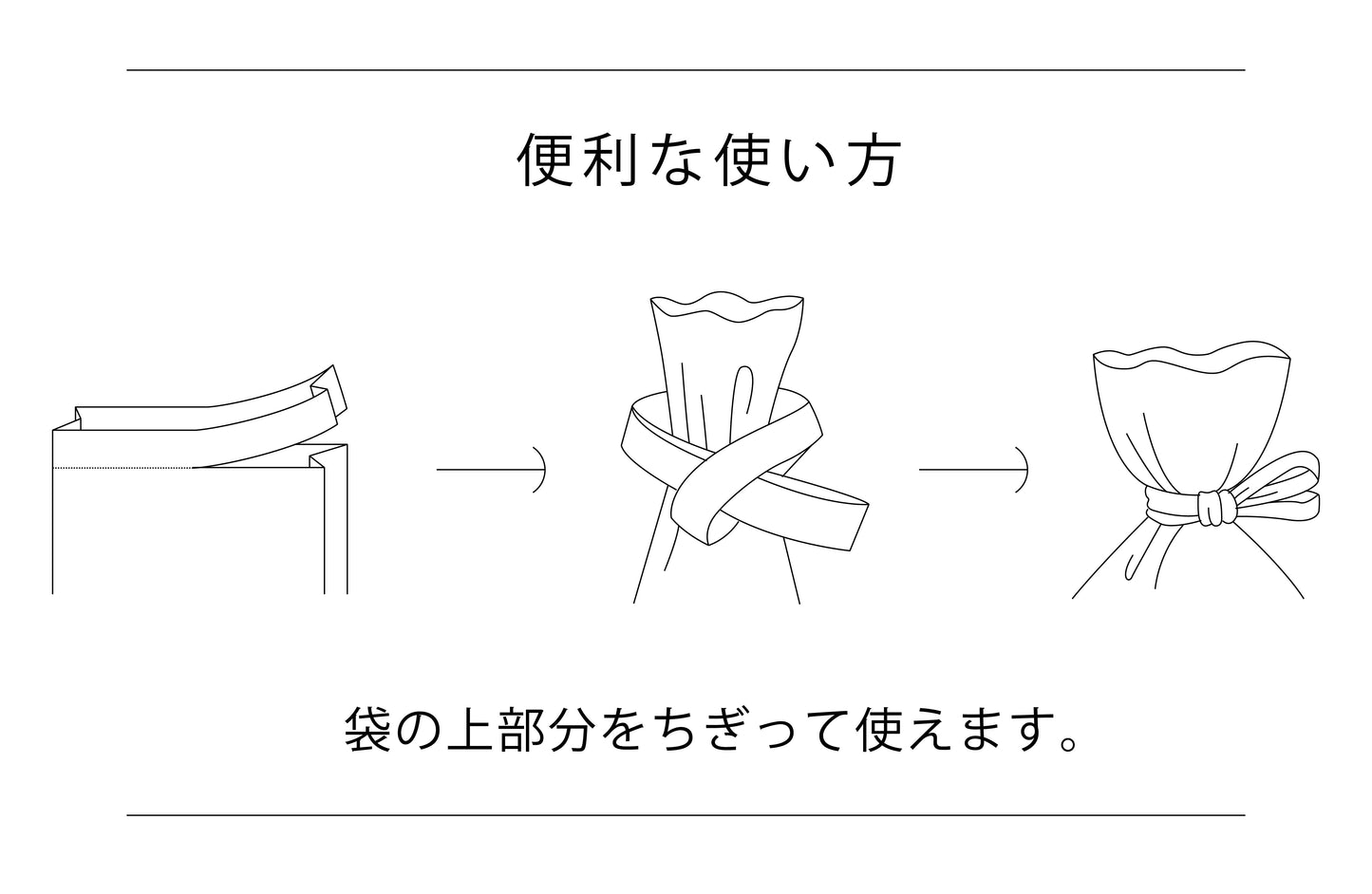 便利な使い方

袋の上部分をちぎって使えます。