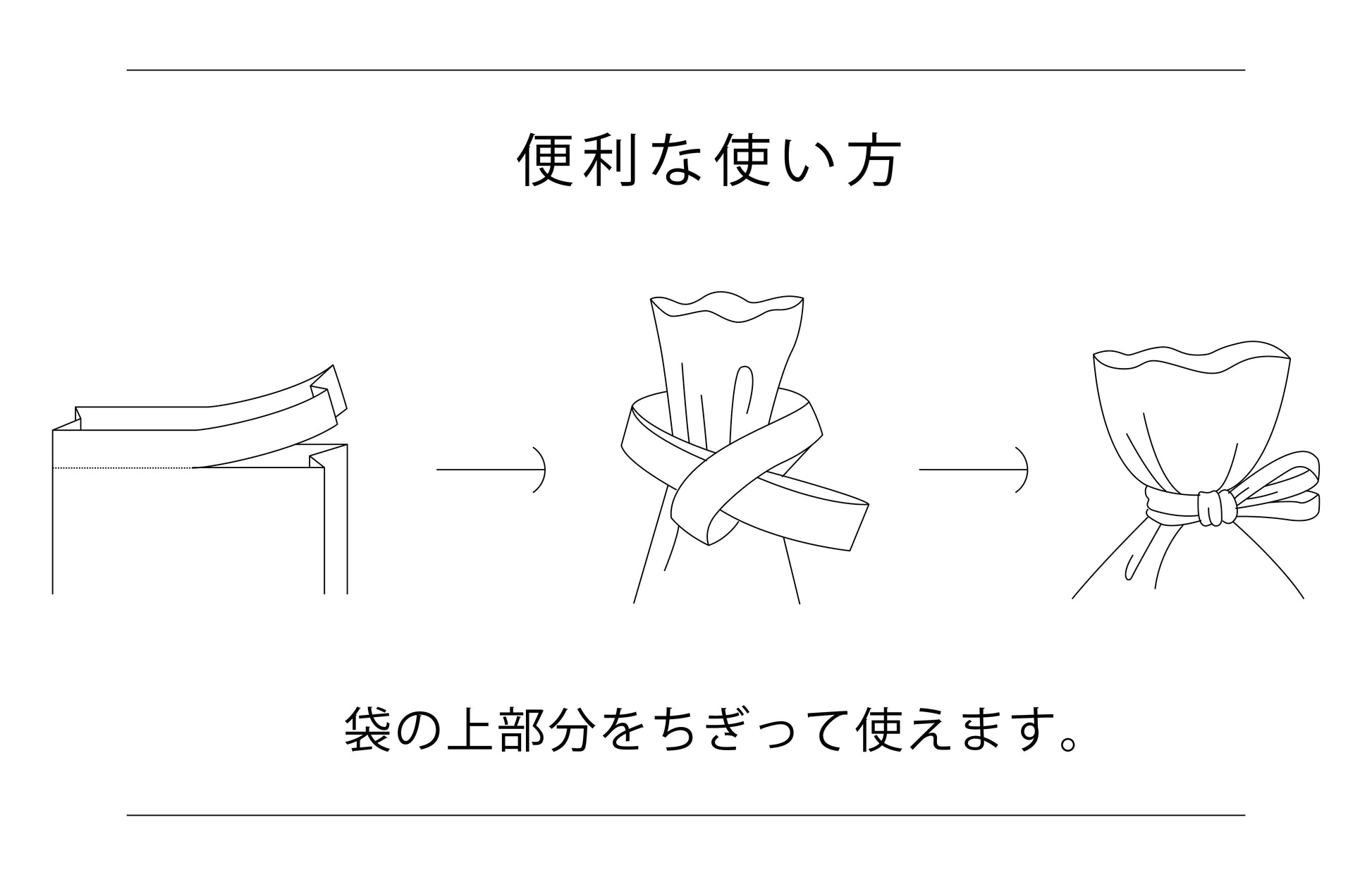 便利な使い方

袋の上部分をちぎって使えます。